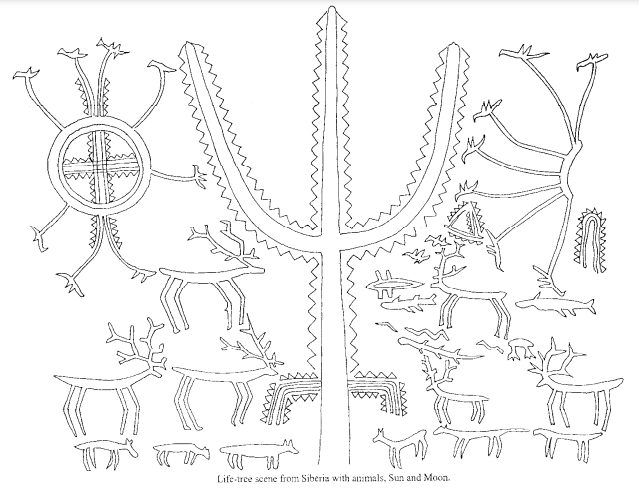 Life-tree scene from Siberia with animals, Sun and Moon.